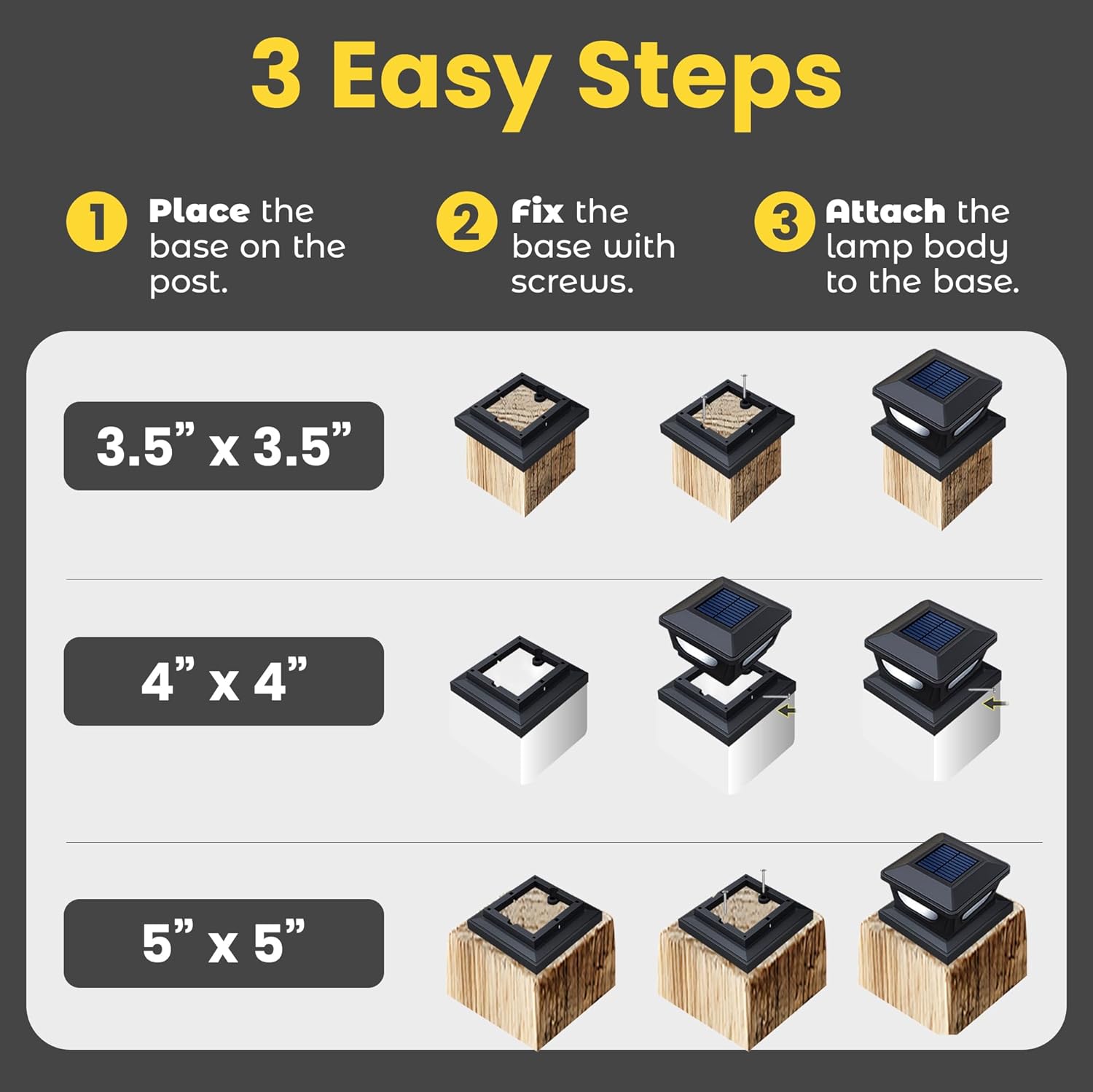 3 Easy Steps

1 Place the base on the post.

2 Fix the base with screws.

3 Attach the lamp body to the base.

3.5” x 3.5”

4” x 4”

5” x 5”